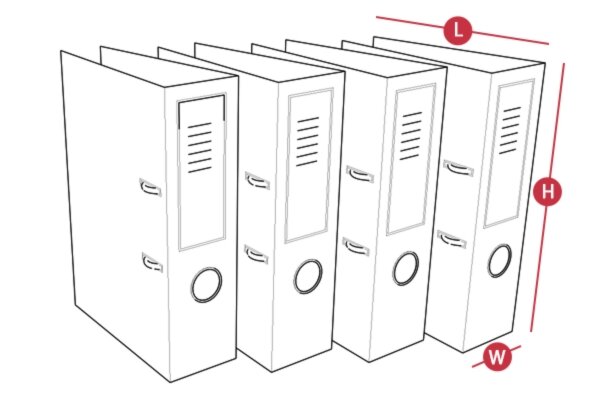 L
H
W